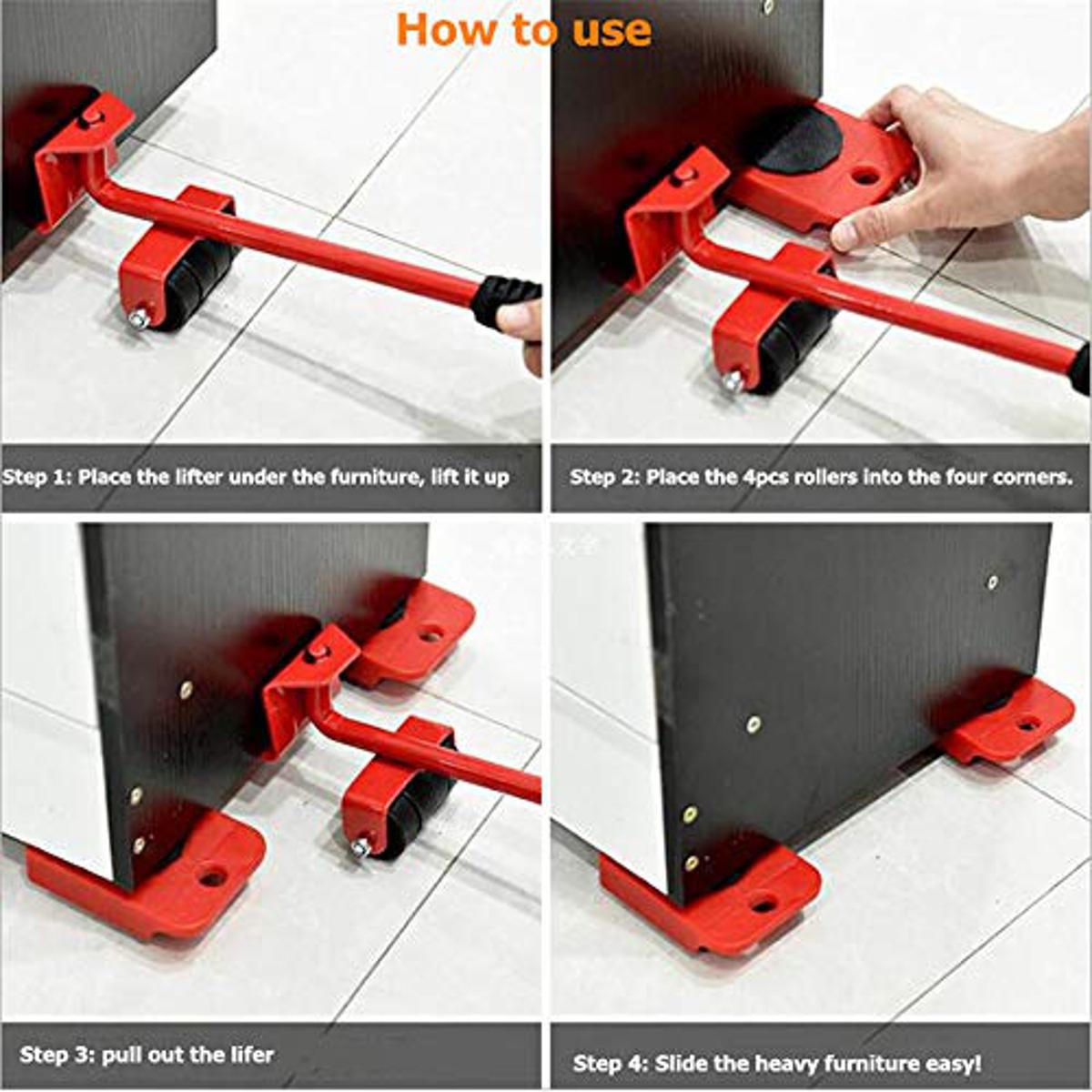 How to use

Step 1: Place the lifter under the furniture, lift it up

Step 2: Place the 4pcs rollers into the four corners.

Step 3: pull out the lifer

Step 4: Slide the heavy furniture easy!