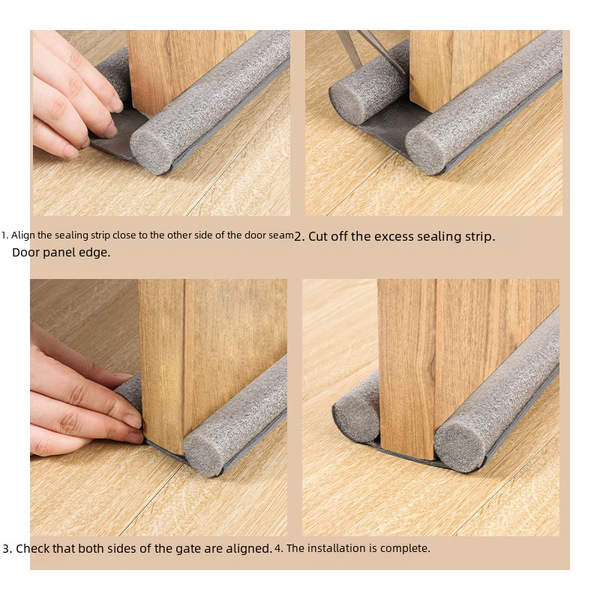 1. Align the sealing strip close to the other side of the door seam Door panel edge.

2. Cut off the excess sealing strip.

3. Check that both sides of the gate are aligned.

4. The installation is complete.